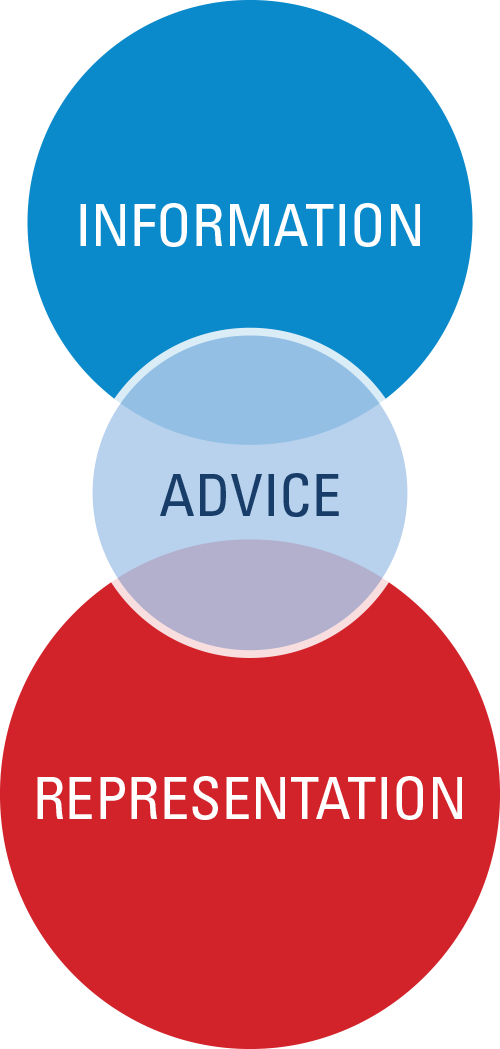 INFORMATION

ADVICE

REPRESENTATION