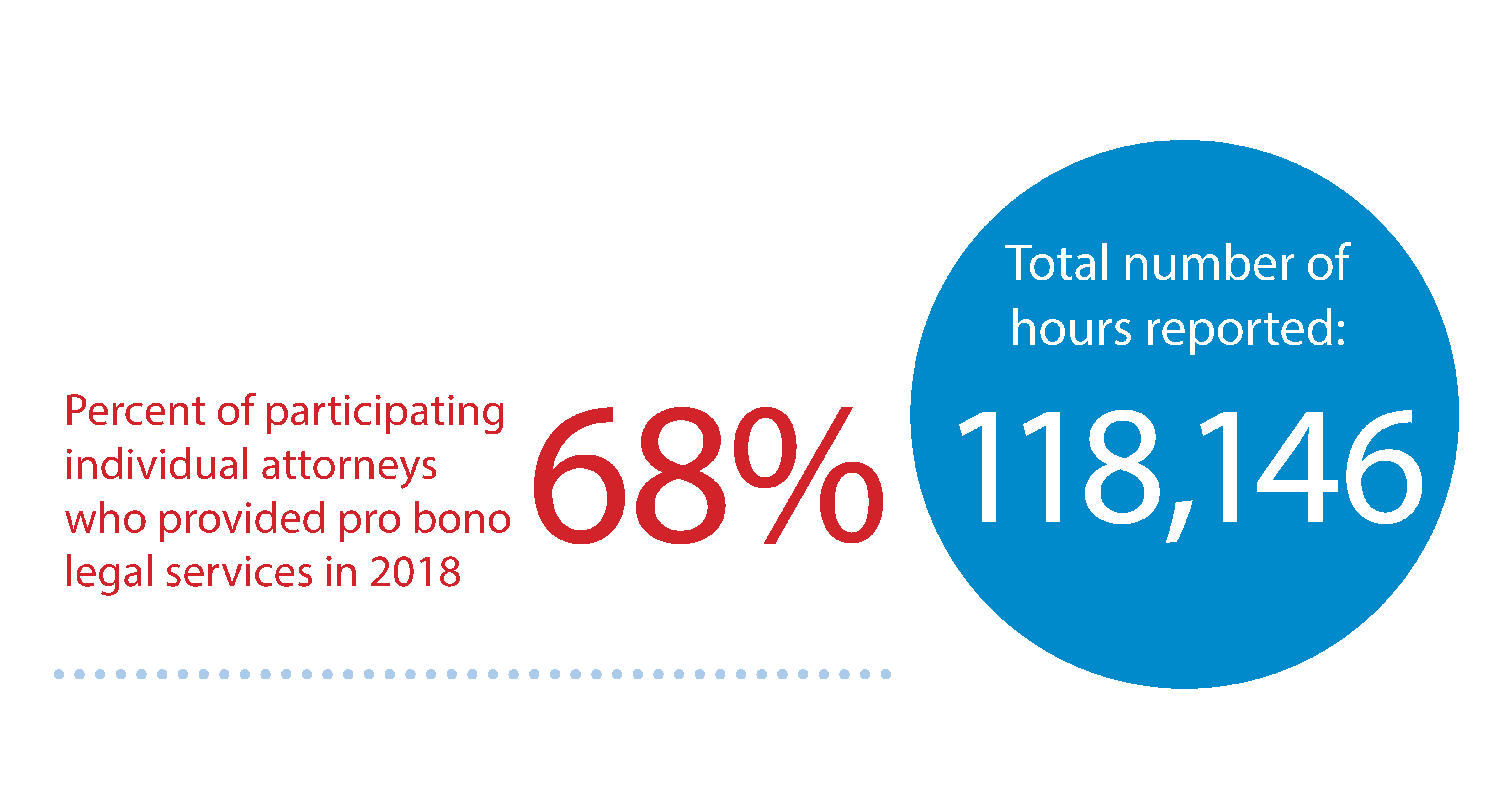 Percent of participating individual attorneys who provided pro bono legal services in 2018

68%

Total number of hours reported:

118,146